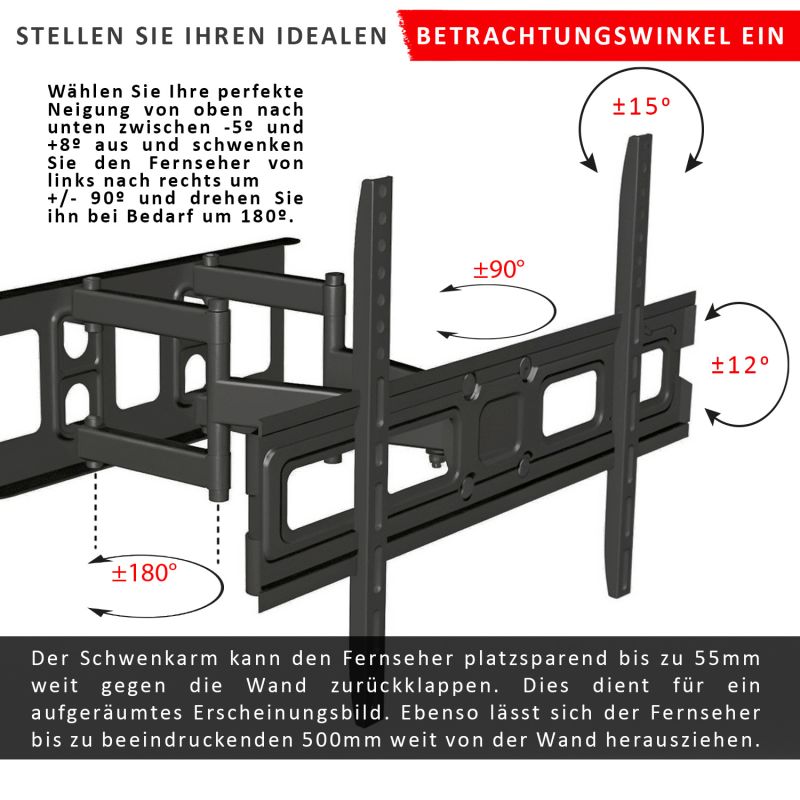 STELLEN SIE IHREN IDEALEN BETRACHTUNGSWINKEL EIN

Wählen Sie Ihre perfekte Neigung von oben nach unten zwischen -5º und +8º aus und schwenken Sie den Fernseher von links nach rechts um +/- 90º und drehen Sie ihn bei Bedarf um 180º.

±15º

±90º

±12º

±180º

Der Schwenkarm kann den Fernseher platzsparend bis zu 55mm weit gegen die Wand zurückklappen. Dies dient für ein aufgeräumtes Erscheinungsbild. Ebenso lässt sich der Fernseher bis zu beeindruckenden 500mm weit von der Wand herausziehen.